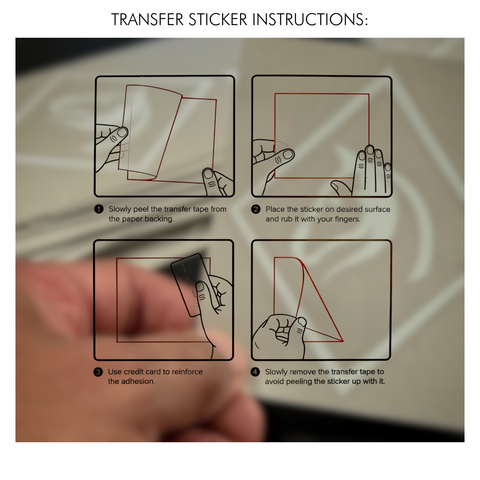 TRANSFER STICKER INSTRUCTIONS:

1 Slowly peel the transfer tape from the paper backing.

2 Place the sticker on desired surface and rub it with your fingers.

3 Use credit card to reinforce the adhesion.

4 Slowly remove the transfer tape to avoid peeling the sticker up with it.